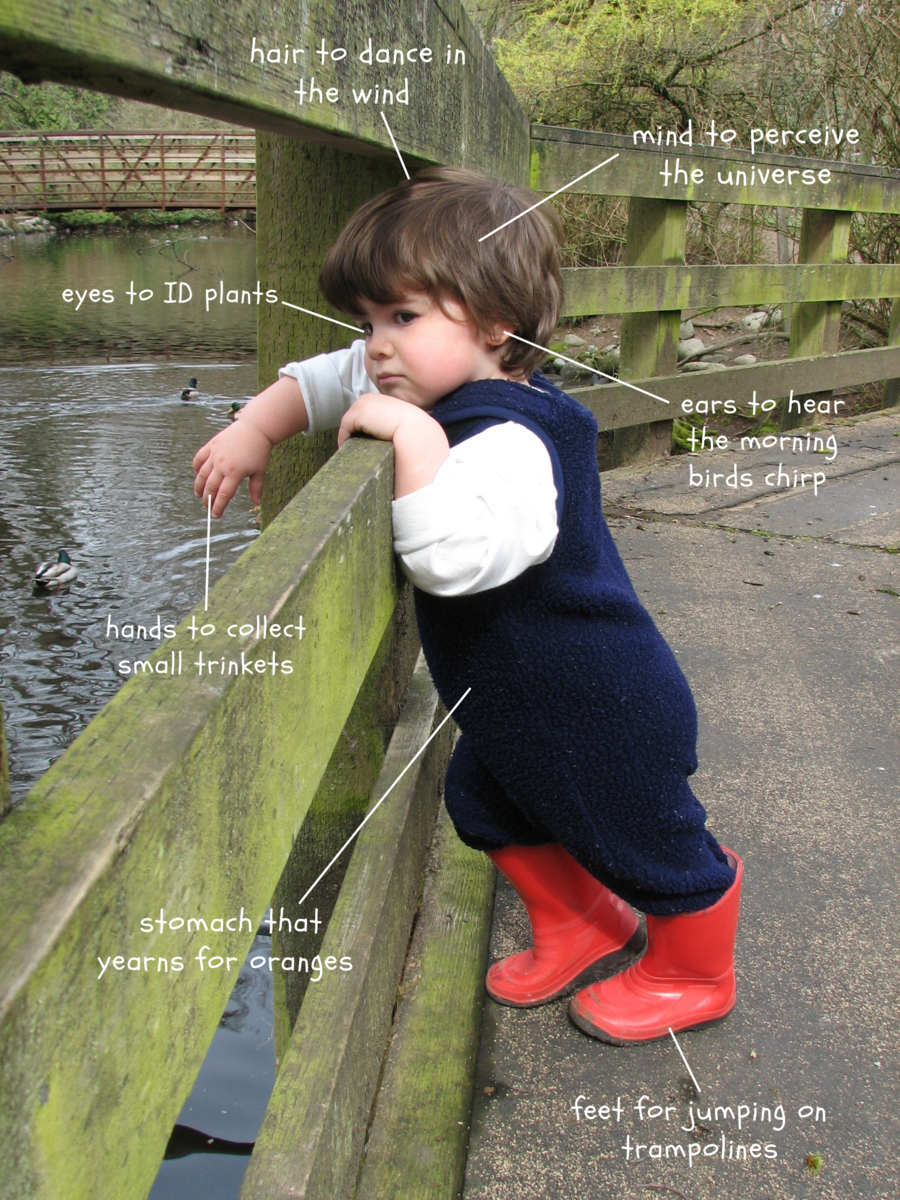 hair to dance in the wind

mind to perceive the universe

eyes to ID plants

ears to hear the morning birds chirp

hands to collect small trinkets

stomach that yearns for oranges

feet for jumping on trampolines